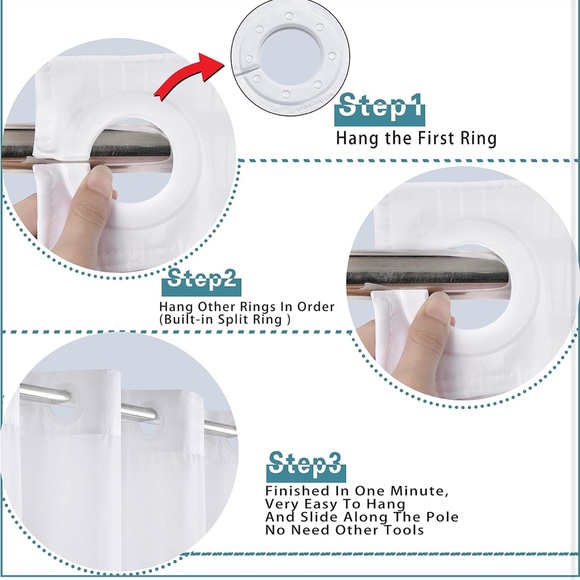 Step1
Hang the First Ring

Step2
Hang Other Rings In Order (Built-in Split Ring )

Step3
Finished In One Minute,
Very Easy To Hang
And Slide Along The Pole
No Need Other Tools